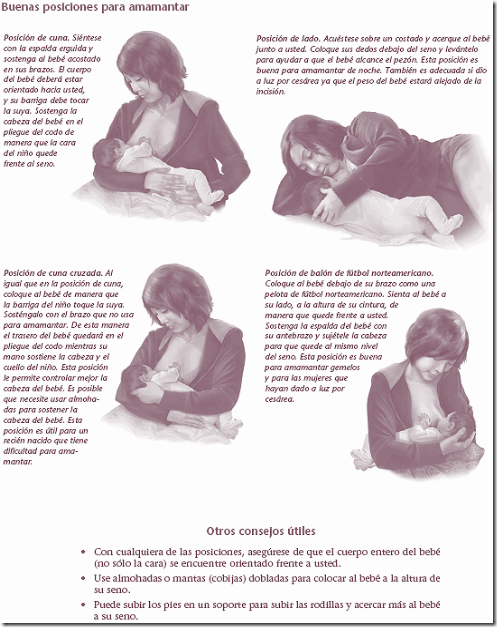 Buenas posiciones para amamantar

Posición de cuna. Siéntese con la espalda erguida y sostenga al bebé acostado en sus brazos. El cuerpo del bebé deberá estar orientado hacia usted, y su barriga debe tocar la suya. Sostenga la cabeza del bebé en el pliegue del codo de manera que la cara del niño quede frente al seno.

Posición de lado. Acuéstese sobre un costado y acerque al bebé junto a usted. Coloque sus dedos debajo del seno y levántelo para ayudar a que el bebé alcance el pezón. Esta posición es buena para amamantar de noche. También es adecuada si dio a luz por cesárea ya que el peso del bebé estará alejado de la incisión.

Posición de cuna cruzada. Al igual que en la posición de cuna, coloque al bebé de manera que la barriga del niño toque la suya. Sosténgalo con el brazo que no usa para amamantar. De esta manera el trasero del bebé quedará en el pliegue del codo mientras su mano sostiene la cabeza y el cuello del niño. Esta posición le permite controlar mejor la cabeza del bebé. Es posible que necesite usar almohadas para sostener la cabeza del bebé. Esta posición es útil para un recién nacido que tiene dificultad para amamantar.

Posición de balón de fútbol norteamericano. Coloque al bebé debajo de su brazo como una pelota de fútbol norteamericano. Sienta al bebé a su lado, a la altura de su cintura, de manera que quede frente a usted. Sostenga la espalda del bebé con su antebrazo y sujétele la cabeza para que quede al mismo nivel del seno. Esta posición es buena para amamantar gemelos y para las mujeres que hayan dado a luz por cesárea.

Otros consejos útiles

• Con cualquiera de las posiciones, asegúrese de que el cuerpo entero del bebé (no sólo la cara) se encuentre orientado frente a usted.
• Use almohadas o mantas (cobijas) dobladas para colocar al bebé a la altura de su seno.
• Puede subir los pies en un soporte para subir las rodillas y acercar más al bebé a su seno.